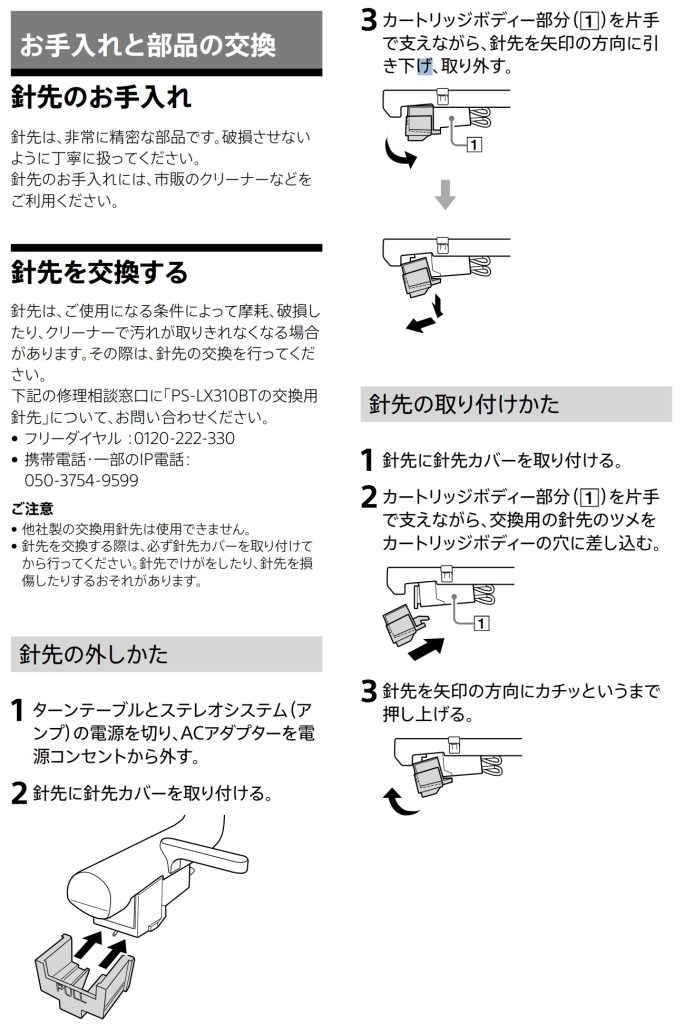 お手入れと部品の交換

針先のお手入れ

針先は、非常に精密な部品です。破損させないように丁寧に扱ってください。
針先のお手入れには、市販のクリーナーなどをご利用ください。

針先を交換する

針先は、ご使用になる条件によって摩耗、破損したり、クリーナーで汚れが取りきれなくなる場合があります。その際は、針先の交換を行ってください。
下記の修理相談窓口に「PS-LX310BTの交換用針先」について、お問い合わせください。
• フリーダイヤル：0120-222-330
• 携帯電話・一部のIP電話：050-3754-9599

ご注意
• 他社製の交換用針先は使用できません。
• 針先を交換する際は、必ず針先カバーを取り付けてから行ってください。針先でけがをしたり、針先を損傷したりするおそれがあります。

針先の外しかた

1 ターンテーブルとステレオシステム（アンプ）の電源を切り、ACアダプターを電源コンセントから外す。

2 針先に針先カバーを取り付ける。

FULL

3 カートリッジボディー部分（1）を片手で支えながら、針先を矢印の方向に引き下げ、取り外す。

1

針先の取り付けかた

1 針先に針先カバーを取り付ける。

2 カートリッジボディー部分（1）を片手で支えながら、交換用の針先のツメをカートリッジボディーの穴に差し込む。

1

3 針先を矢印の方向にカチッというまで押し上げる。